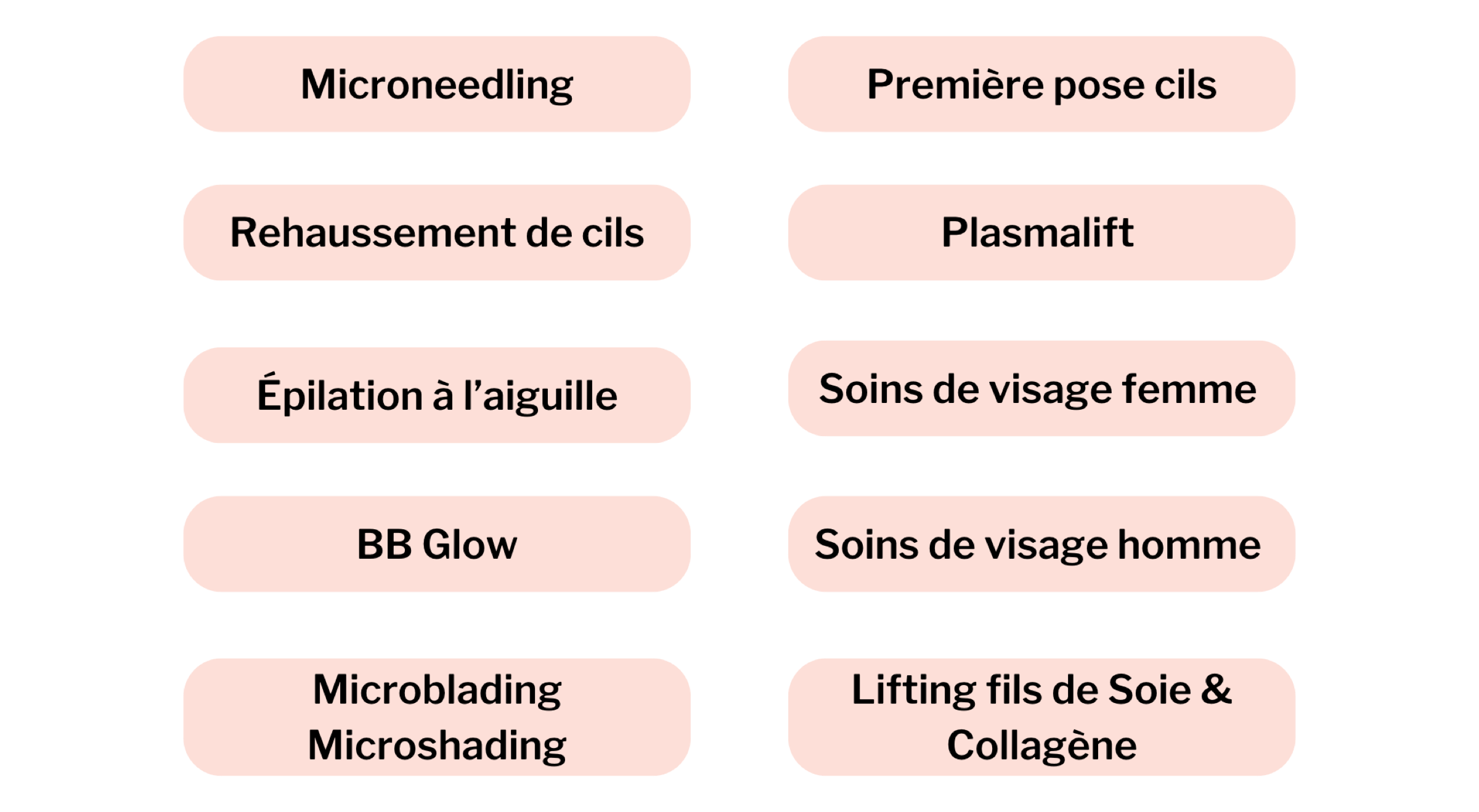 Microneedling

Rehaussement de cils

Épilation à l'aiguille

BB Glow

Microblading
Microshading

Première pose cils

Plasmalift

Soins de visage femme

Soins de visage homme

Lifting fils de Soie &
Collagène